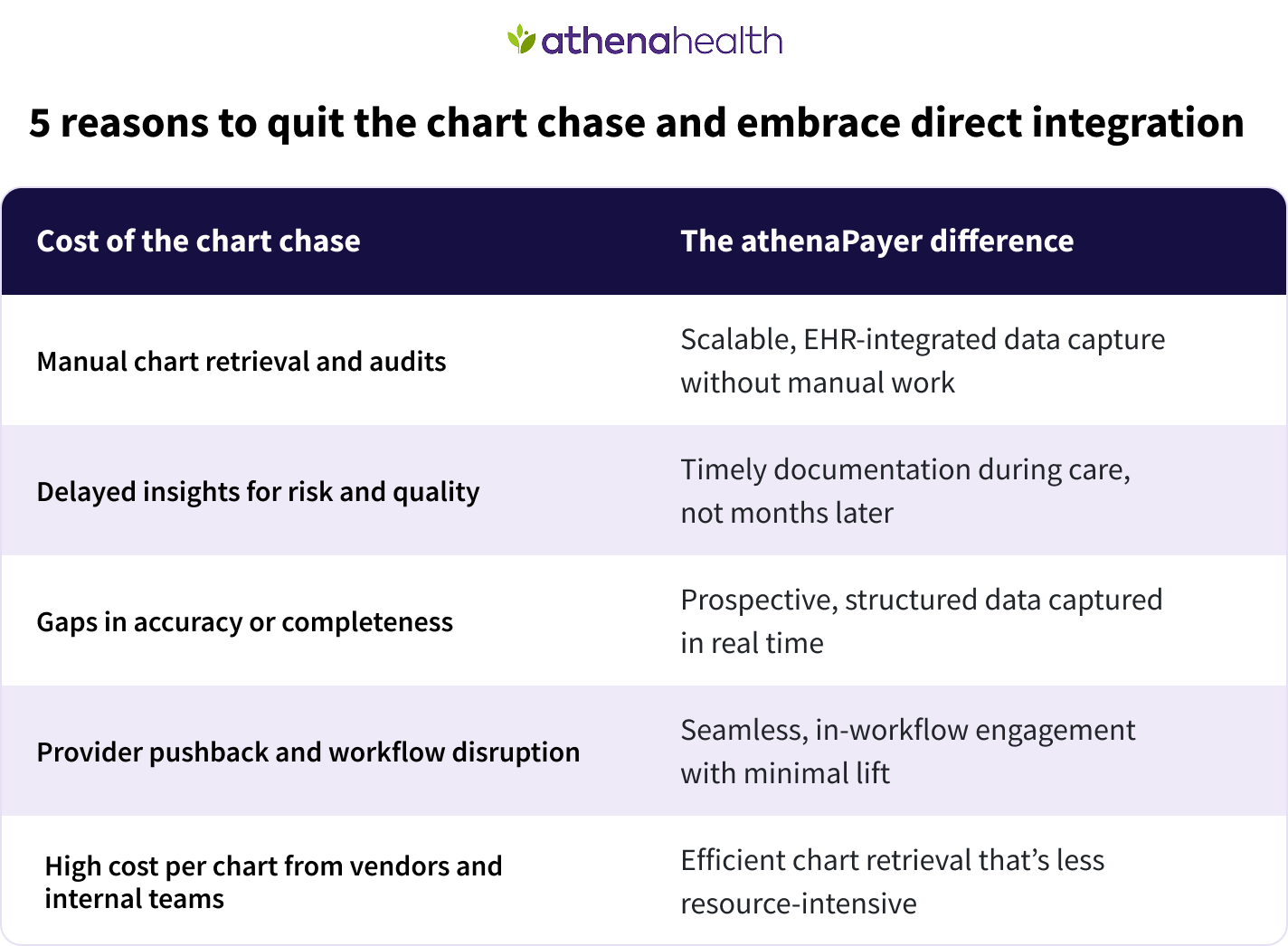 athenahealth

5 reasons to quit the chart chase and embrace direct integration

| Cost of the chart chase | The athenaPayer difference |
|---|---|
| Manual chart retrieval and audits | Scalable, EHR-integrated data capture without manual work |
| Delayed insights for risk and quality | Timely documentation during care, not months later |
| Gaps in accuracy or completeness | Prospective, structured data captured in real time |
| Provider pushback and workflow disruption | Seamless, in-workflow engagement with minimal lift |
| High cost per chart from vendors and internal teams | Efficient chart retrieval that's less resource-intensive |